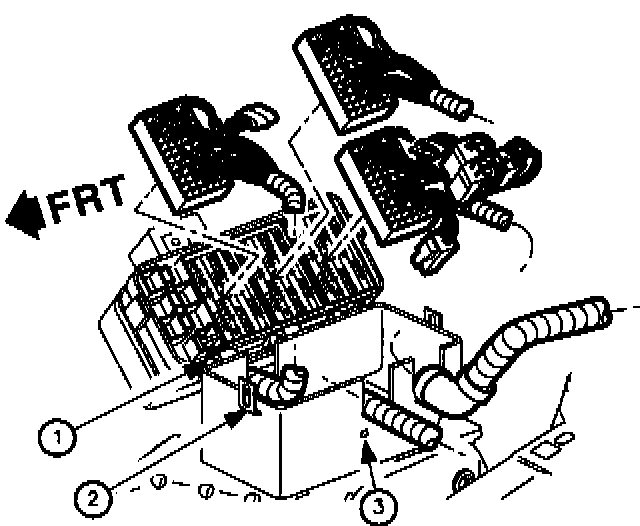 FRT
1
2
3