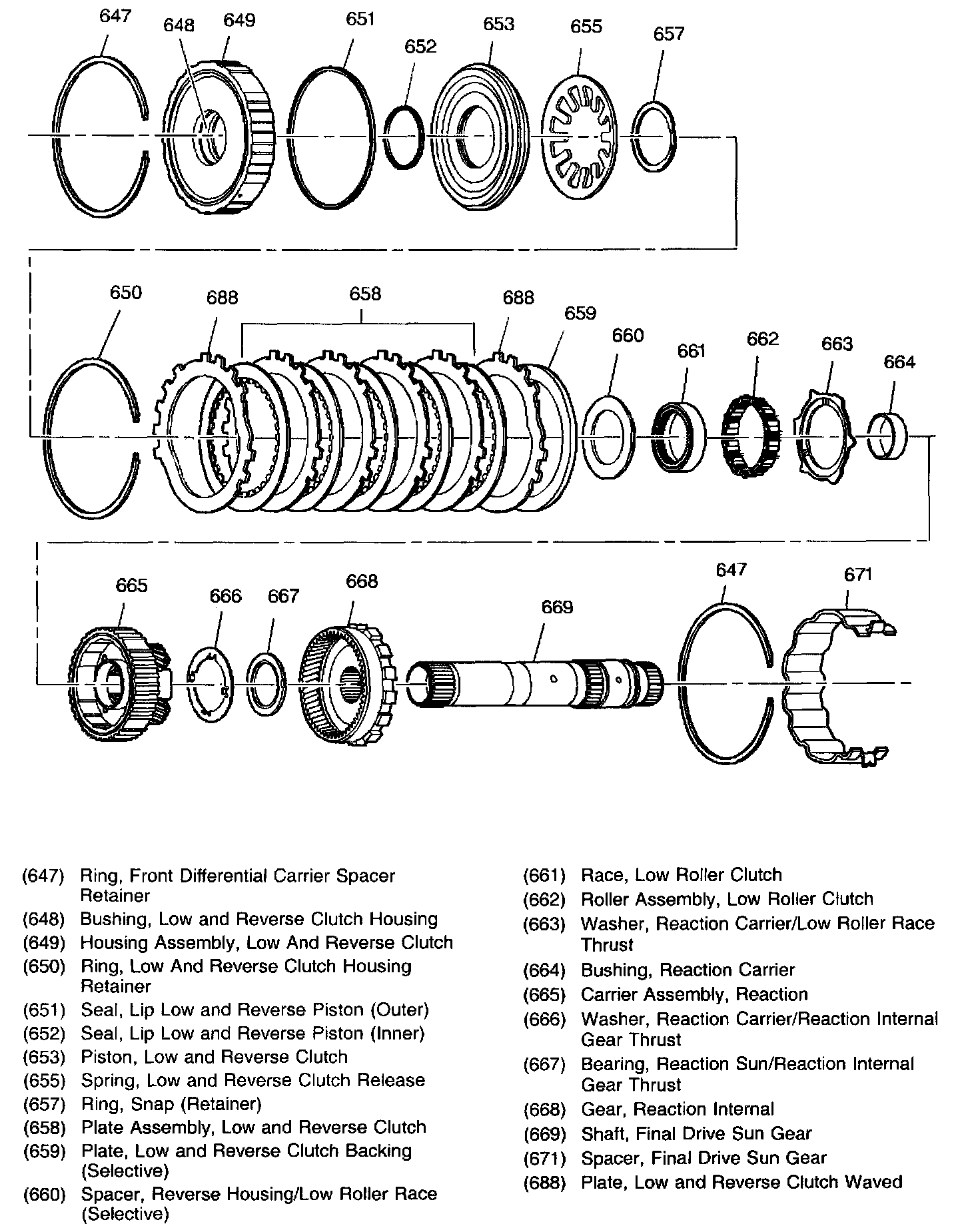 647 648 649 651 652 653 655 657

650 688 658 688 659 660 661 662 663 664

665 666 667 668 669 647 671

(647) Ring, Front Differential Carrier Spacer Retainer
(648) Bushing, Low and Reverse Clutch Housing
(649) Housing Assembly, Low And Reverse Clutch
(650) Ring, Low And Reverse Clutch Housing Retainer
(651) Seal, Lip Low and Reverse Piston (Outer)
(652) Seal, Lip Low and Reverse Piston (Inner)
(653) Piston, Low and Reverse Clutch
(655) Spring, Low and Reverse Clutch Release
(657) Ring, Snap (Retainer)
(658) Plate Assembly, Low and Reverse Clutch
(659) Plate, Low and Reverse Clutch Backing (Selective)
(660) Spacer, Reverse Housing/Low Roller Race (Selective)

(661) Race, Low Roller Clutch
(662) Roller Assembly, Low Roller Clutch
(663) Washer, Reaction Carrier/Low Roller Race Thrust
(664) Bushing, Reaction Carrier
(665) Carrier Assembly, Reaction
(666) Washer, Reaction Carrier/Reaction Internal Gear Thrust
(667) Bearing, Reaction Sun/Reaction Internal Gear Thrust
(668) Gear, Reaction Internal
(669) Shaft, Final Drive Sun Gear
(671) Spacer, Final Drive Sun Gear
(688) Plate, Low and Reverse Clutch Waved