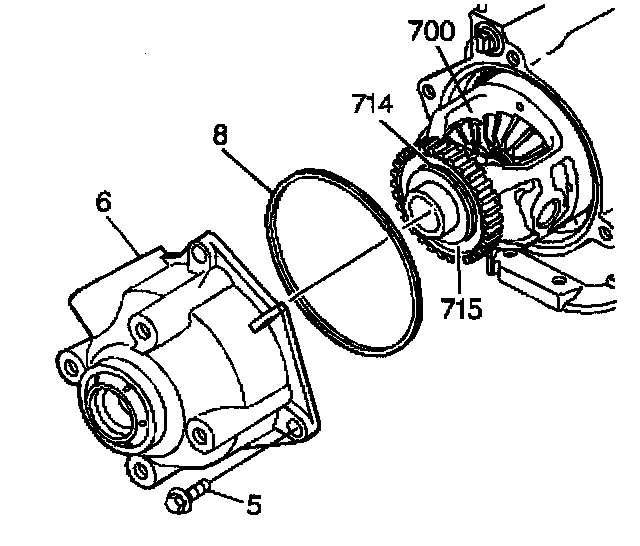 700
714
8
6
715
5