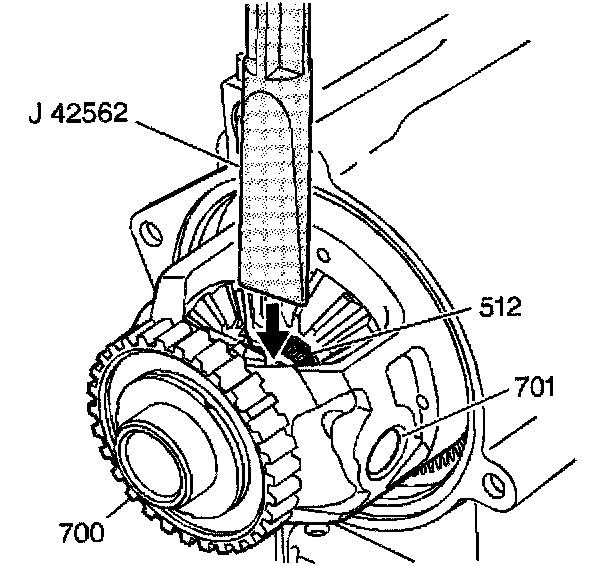 J 42562
512
701
700