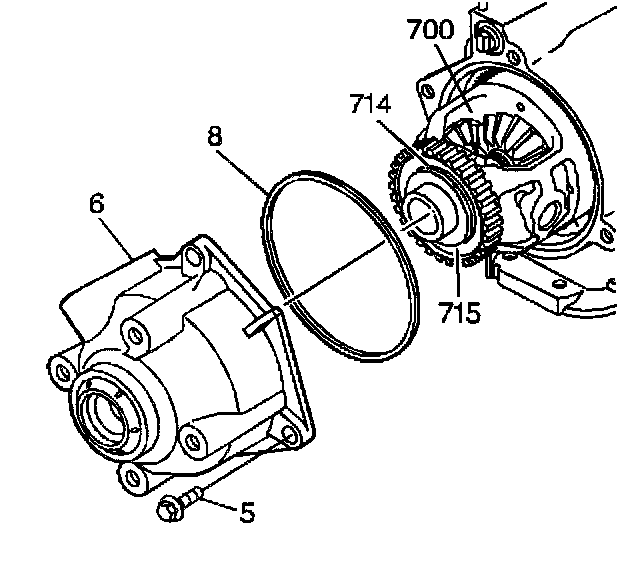 700
714
8
6
715
5