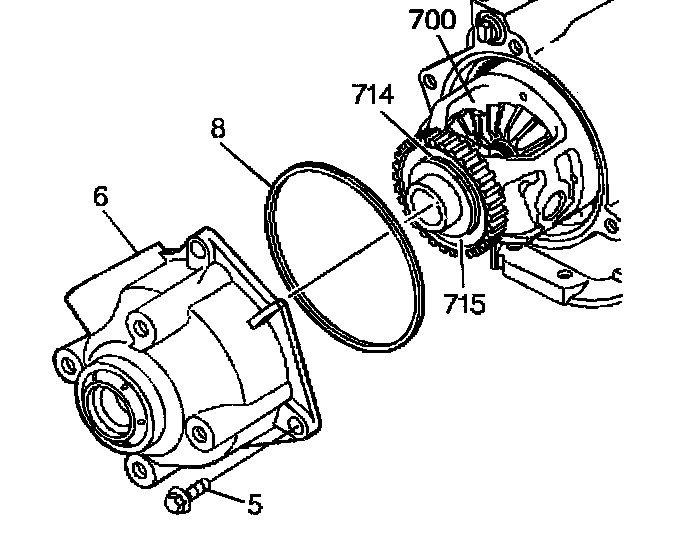 700
714
8
6
715
5