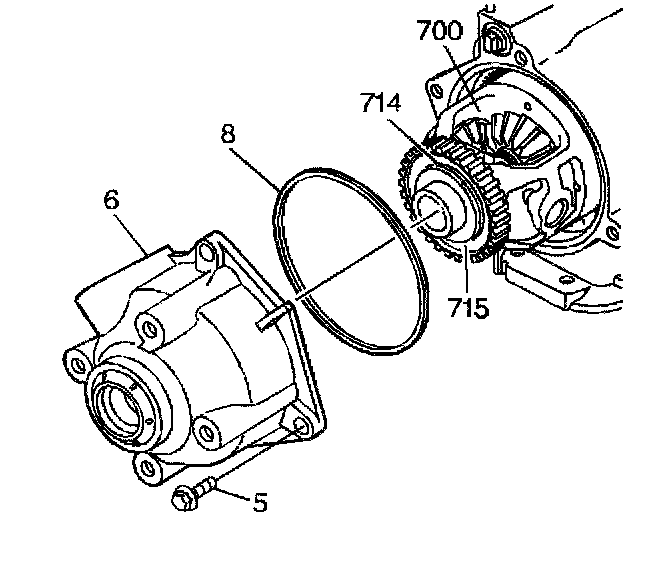 700
714
8
6
715
5