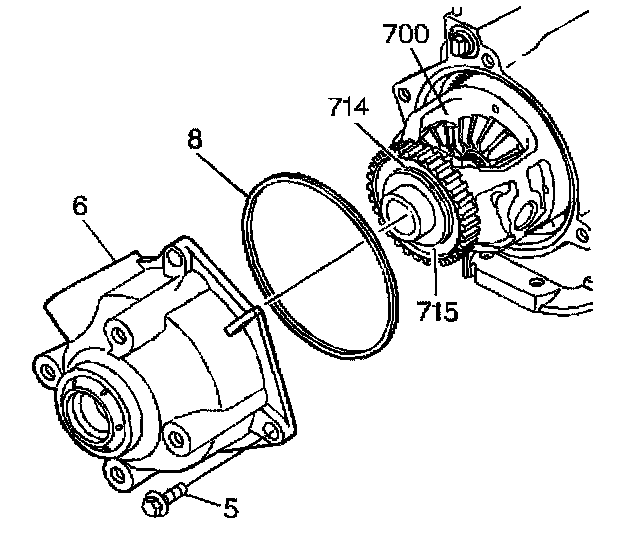 700
714
8
6
715
5