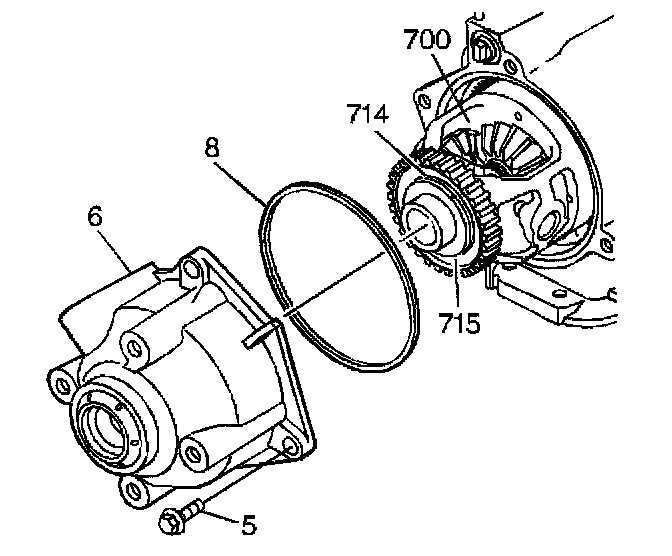 700
714
8
6
715
5