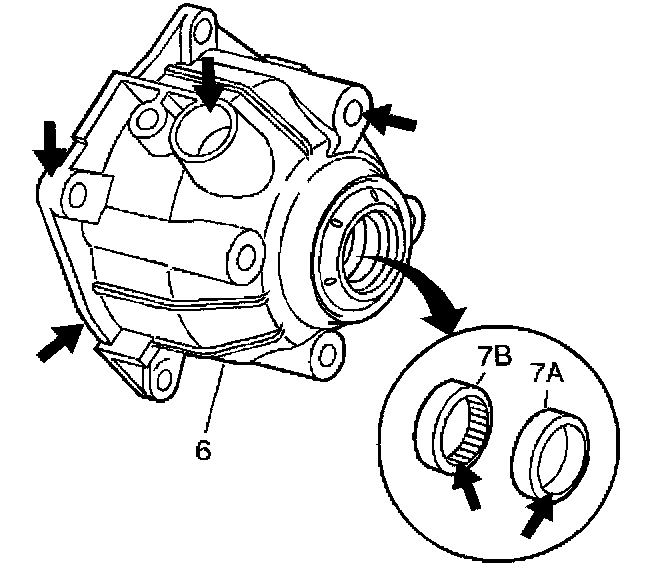 6
7B
7A