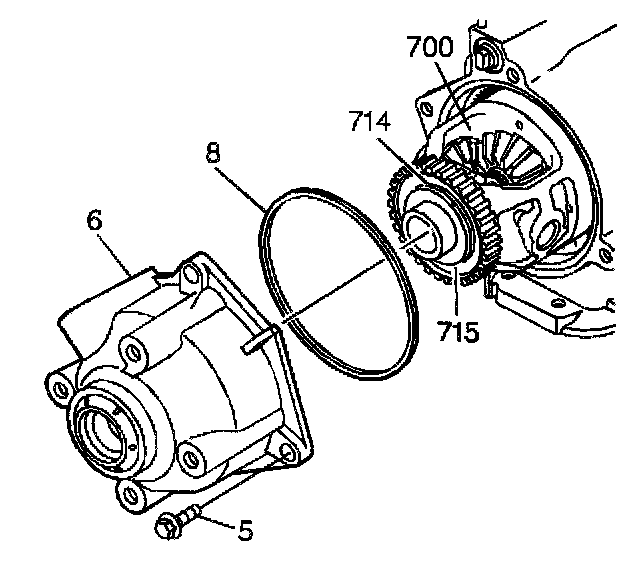 700
714
8
6
715
5