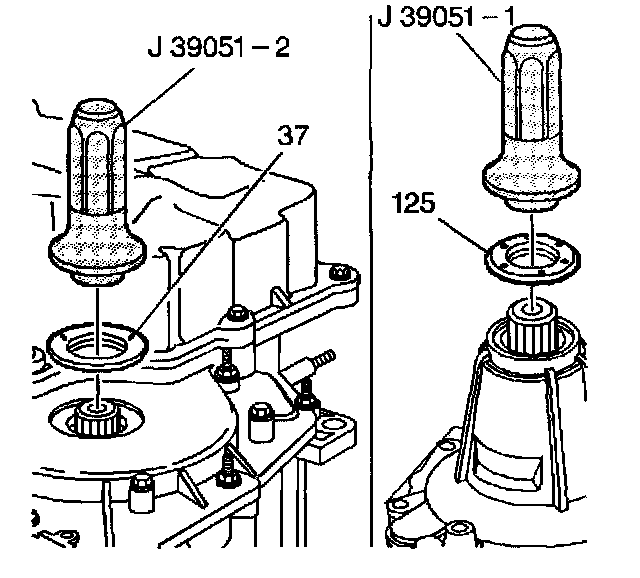 J 39051 – 2
37
J 39051 – 1
125