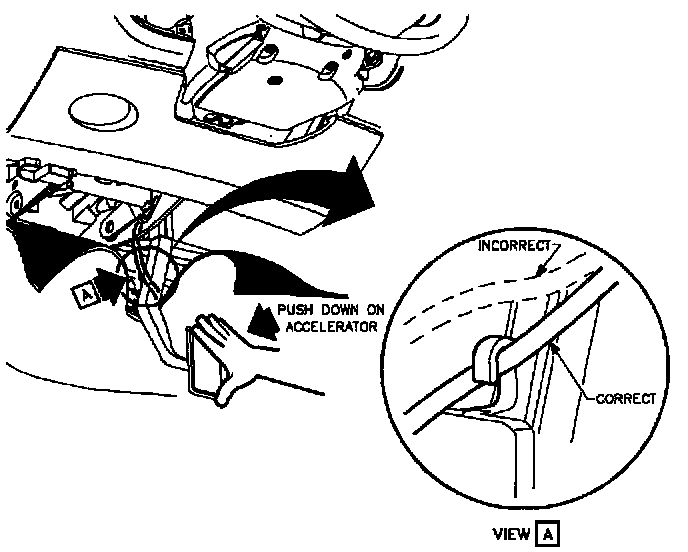 A

PUSH DOWN ON ACCELERATOR

INCORRECT

CORRECT

VIEW A