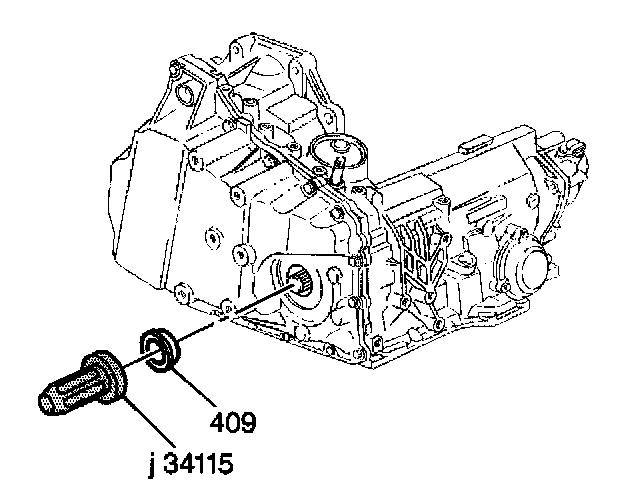 409

j 34115