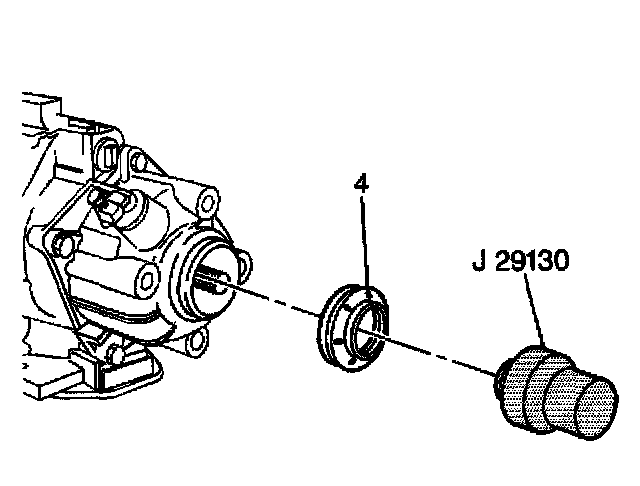 4

J 29130