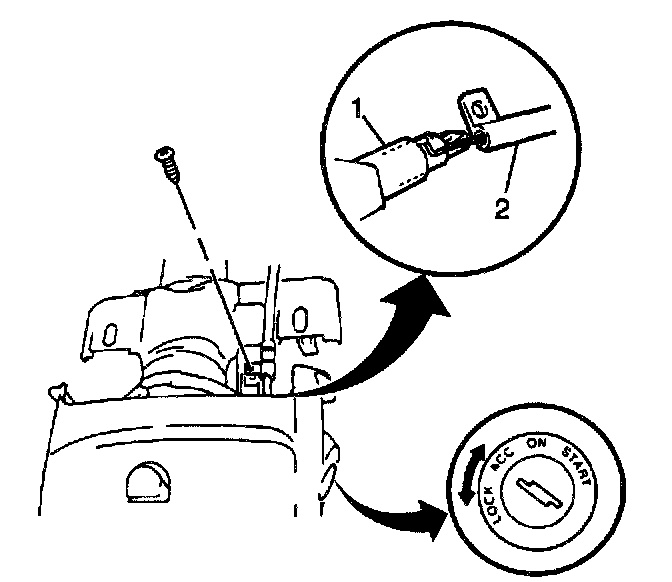 1
2
LOCK ACC ON START