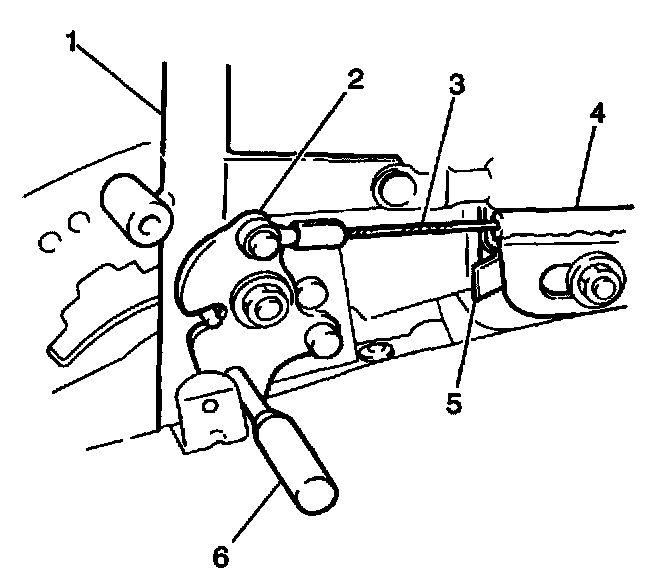 1
2
3
4
5
6