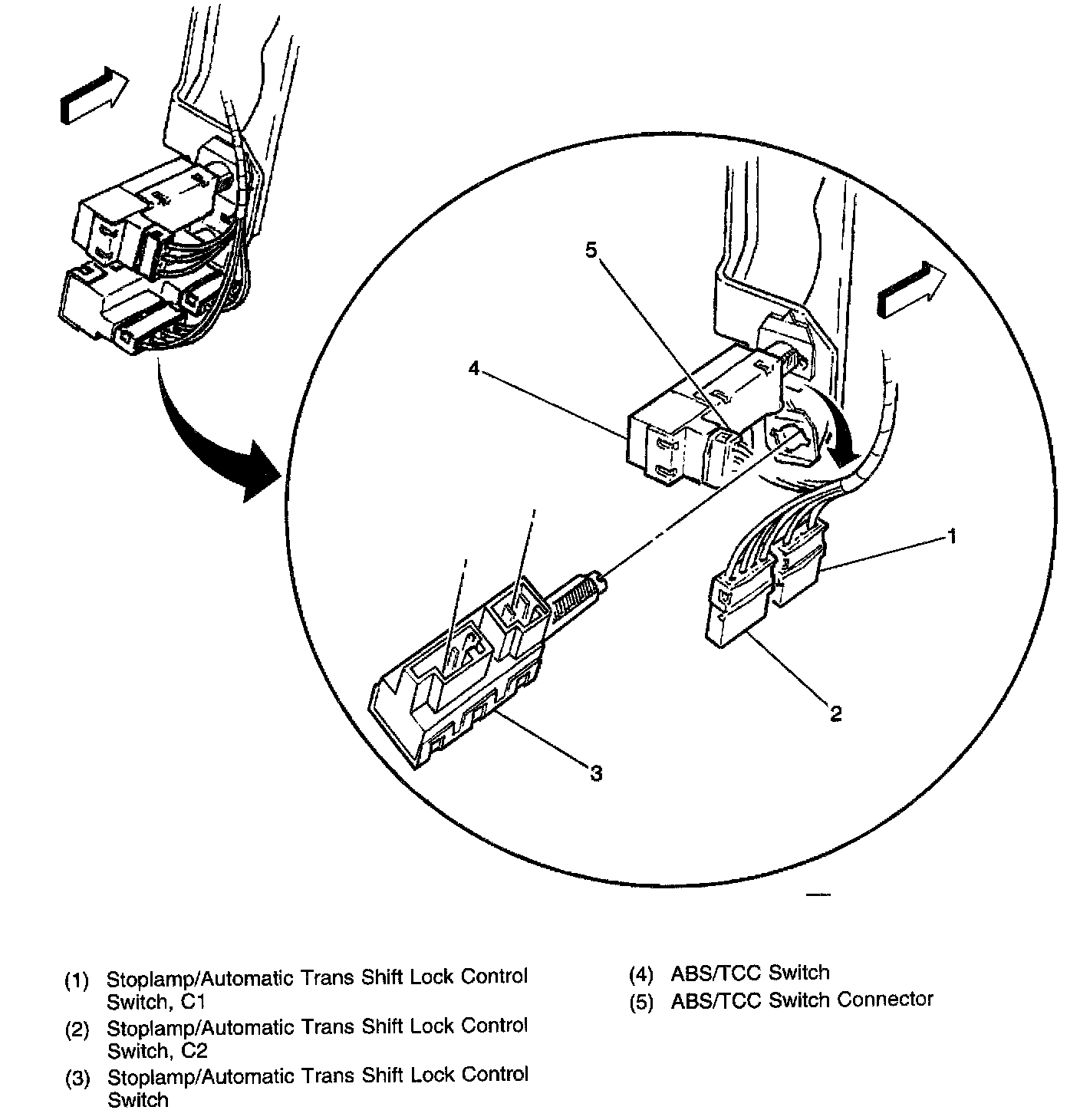 5

4

1

2

3

(1) Stoplamp/Automatic Trans Shift Lock Control Switch, C1

(2) Stoplamp/Automatic Trans Shift Lock Control Switch, C2

(3) Stoplamp/Automatic Trans Shift Lock Control Switch

(4) ABS/TCC Switch

(5) ABS/TCC Switch Connector