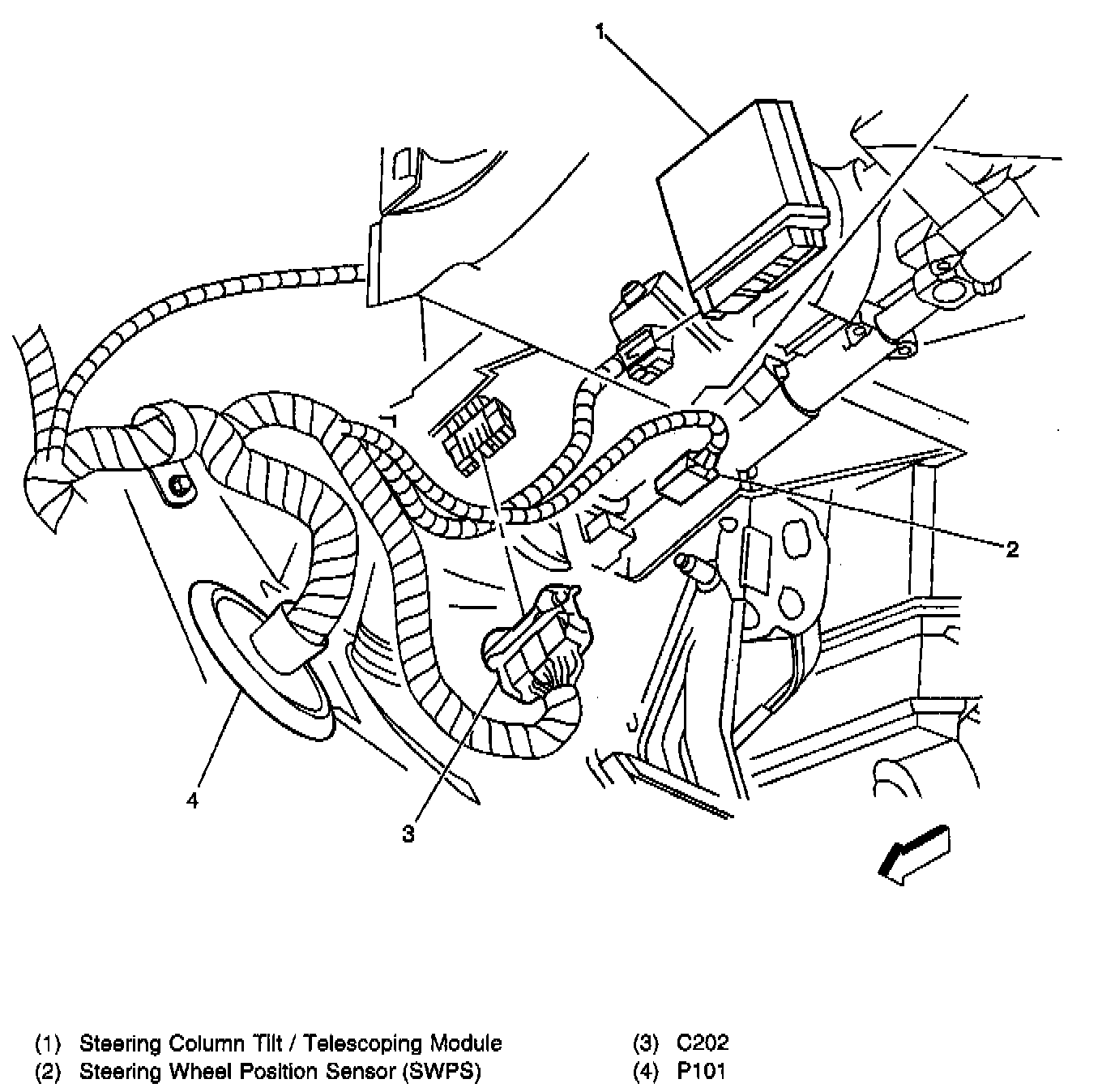 1

2

4

3

(1) Steering Column Tilt / Telescoping Module
(2) Steering Wheel Position Sensor (SWPS)

(3) C202
(4) P101