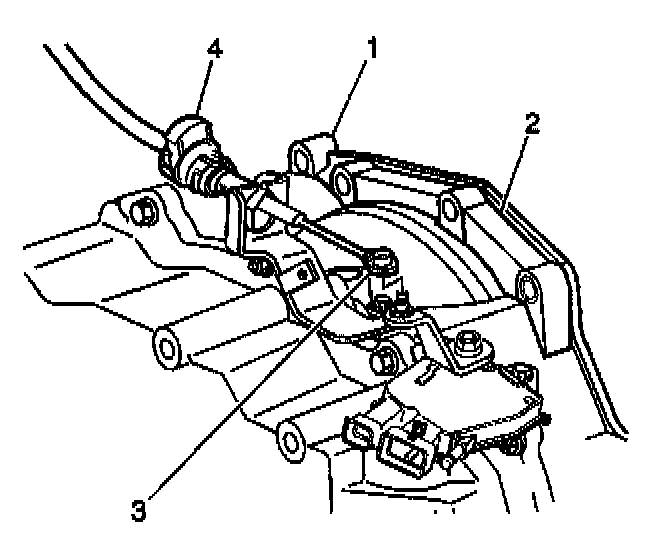 4
1
2
3