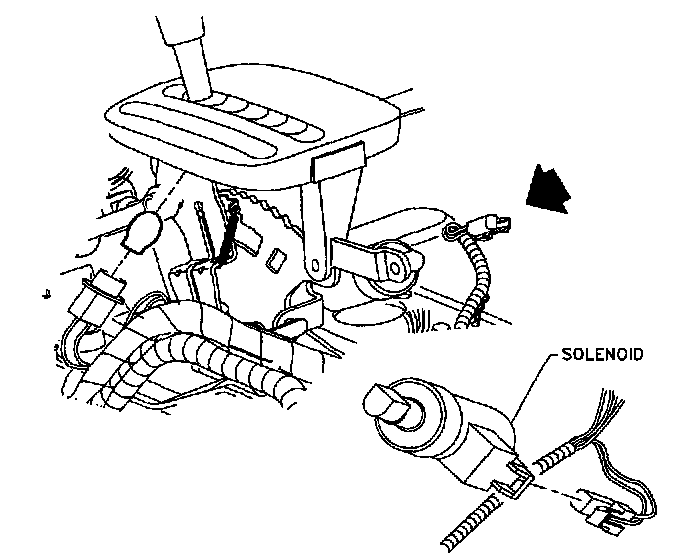 SOLENOID