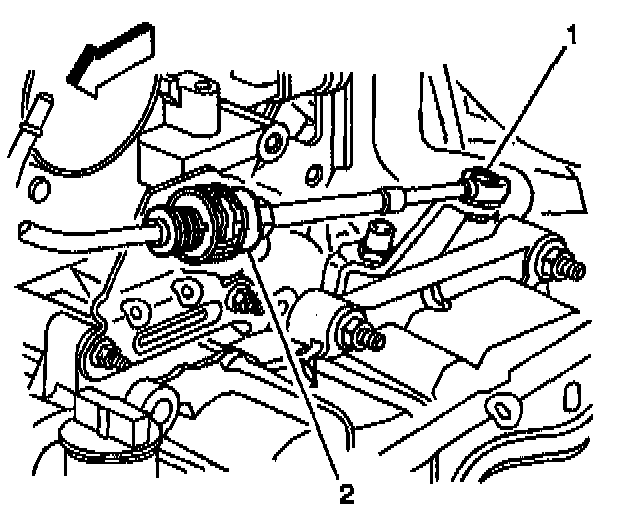 1

2