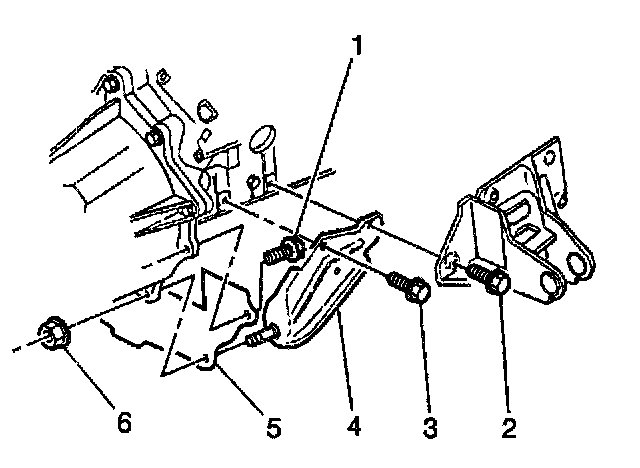 1
6
5
4
3
2