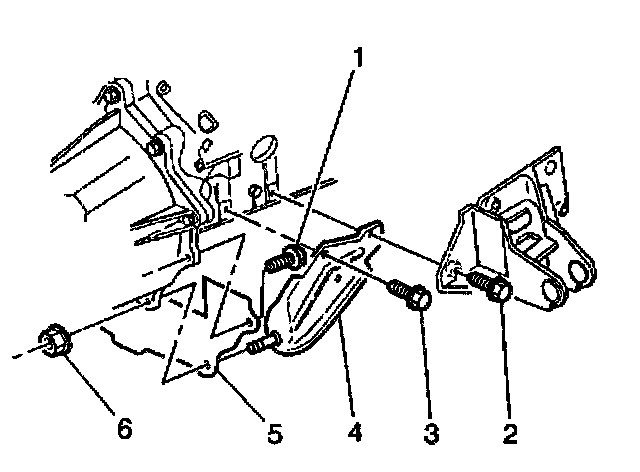 1

6

5

4

3

2