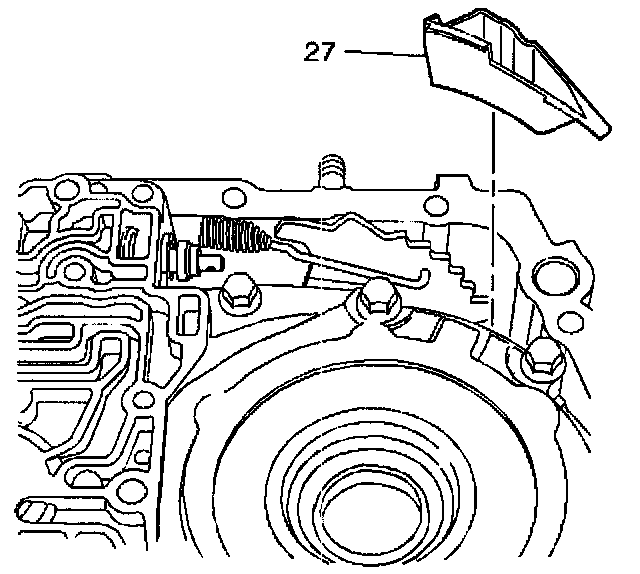 27