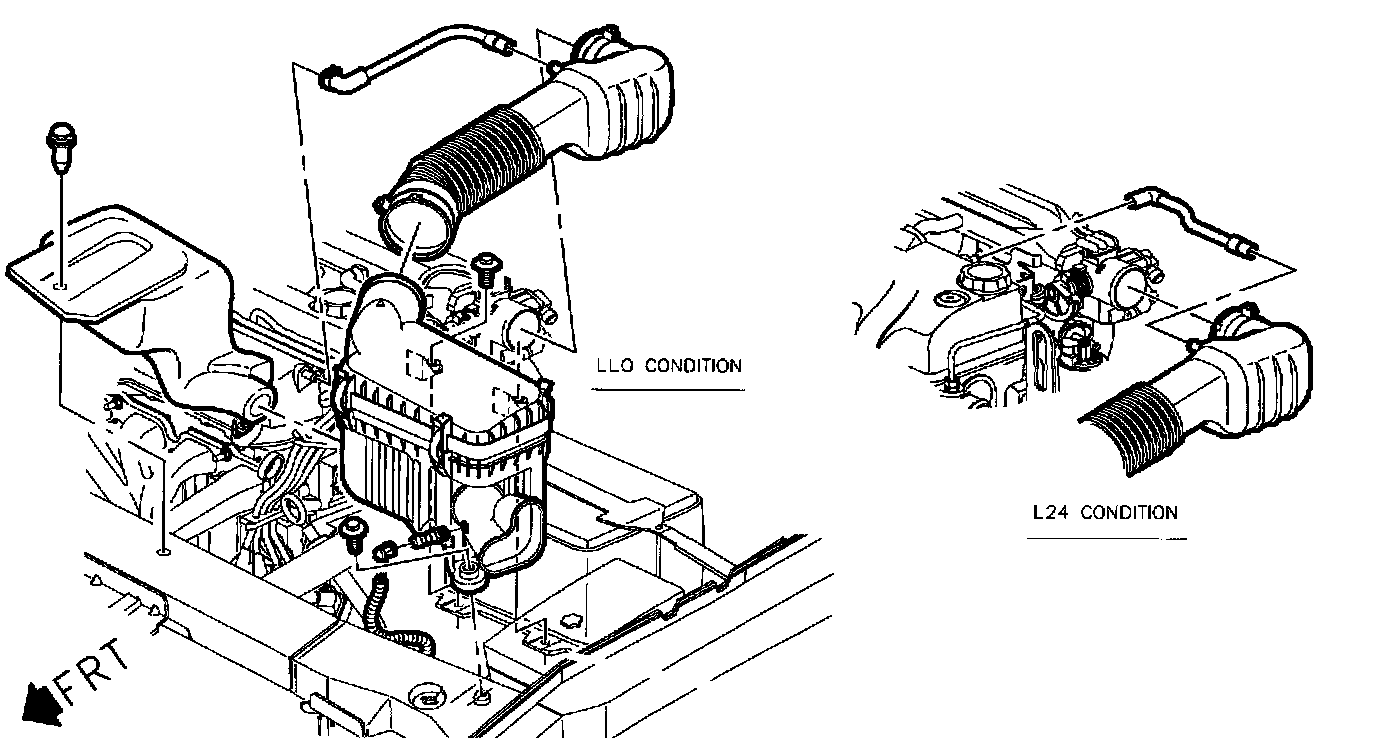 LLO CONDITION

L24 CONDITION

FRT