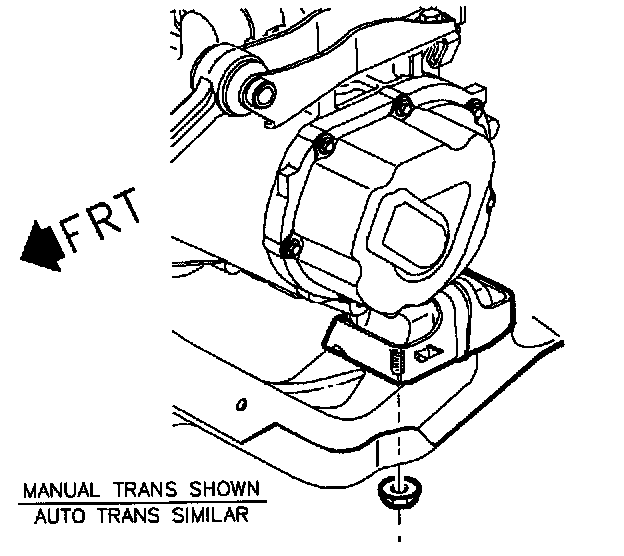 FRT

MANUAL TRANS SHOWN
AUTO TRANS SIMILAR