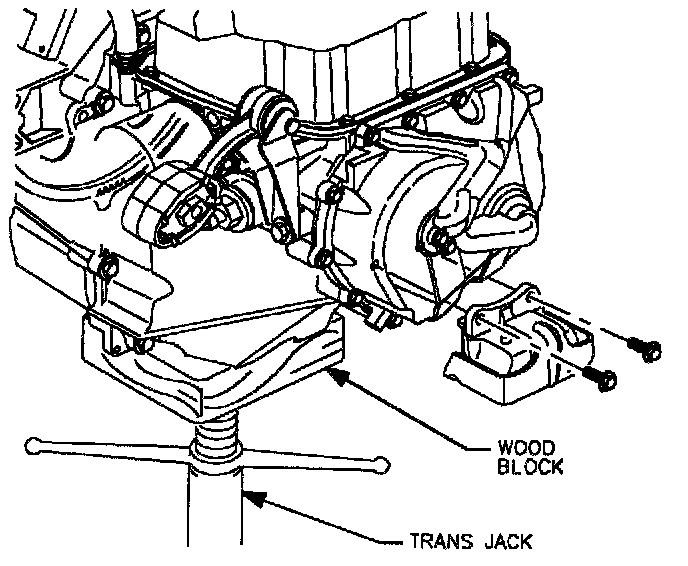 WOOD BLOCK

TRANS JACK