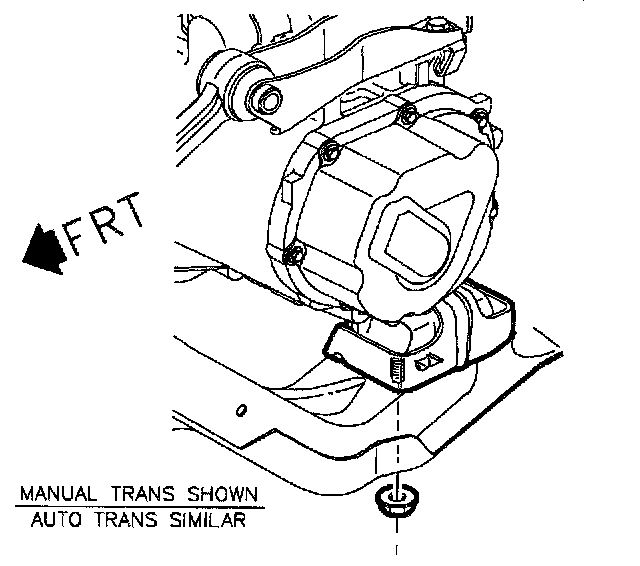 FRT

MANUAL TRANS SHOWN
AUTO TRANS SIMILAR