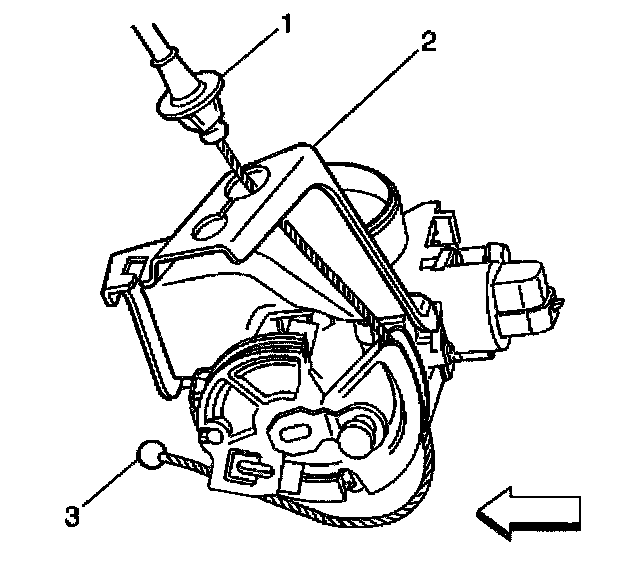 1
2
3