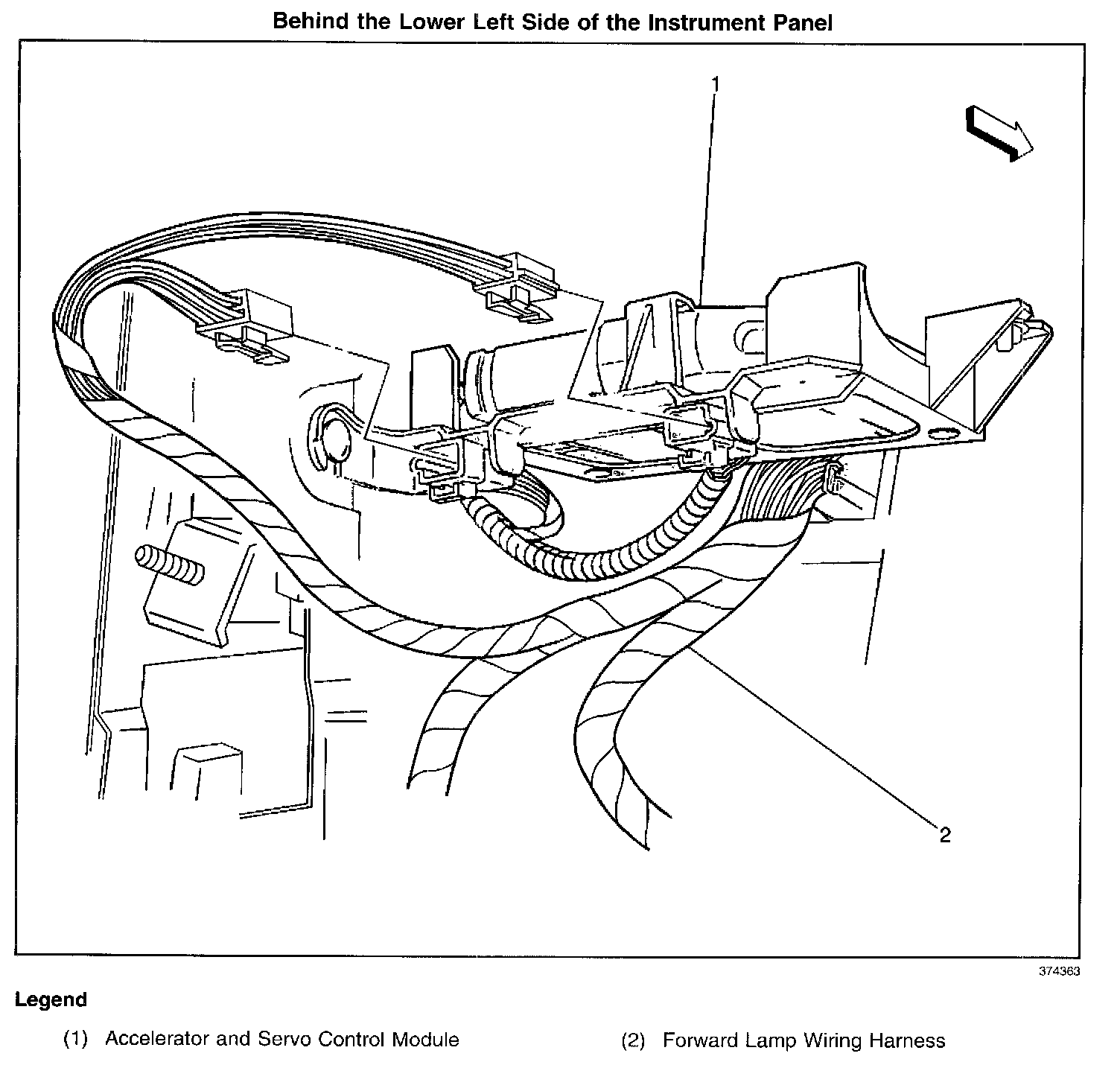 Behind the Lower Left Side of the Instrument Panel

1

2

374363

Legend

(1) Accelerator and Servo Control Module

(2) Forward Lamp Wiring Harness