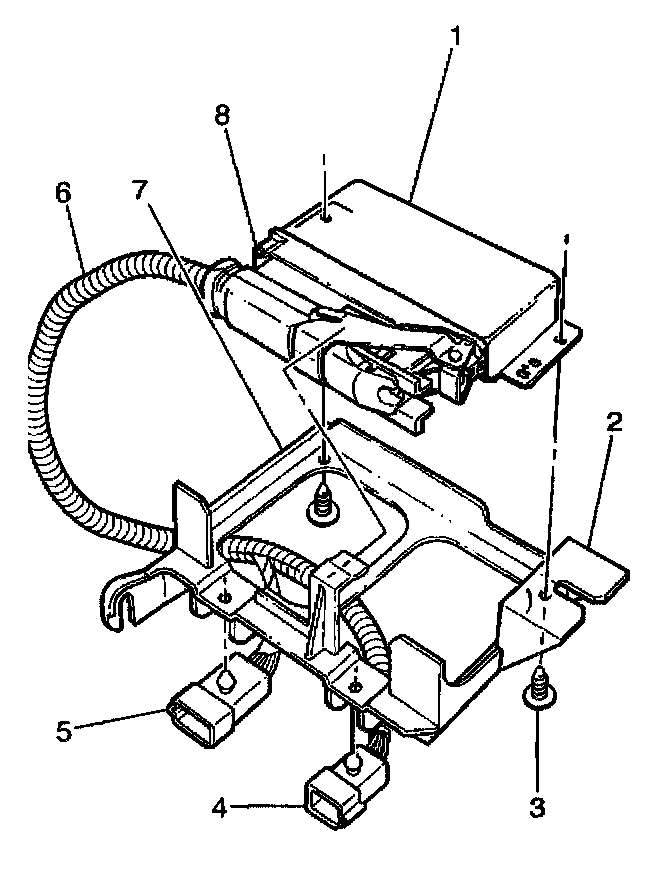 1
8
6
7
2
5
4
3