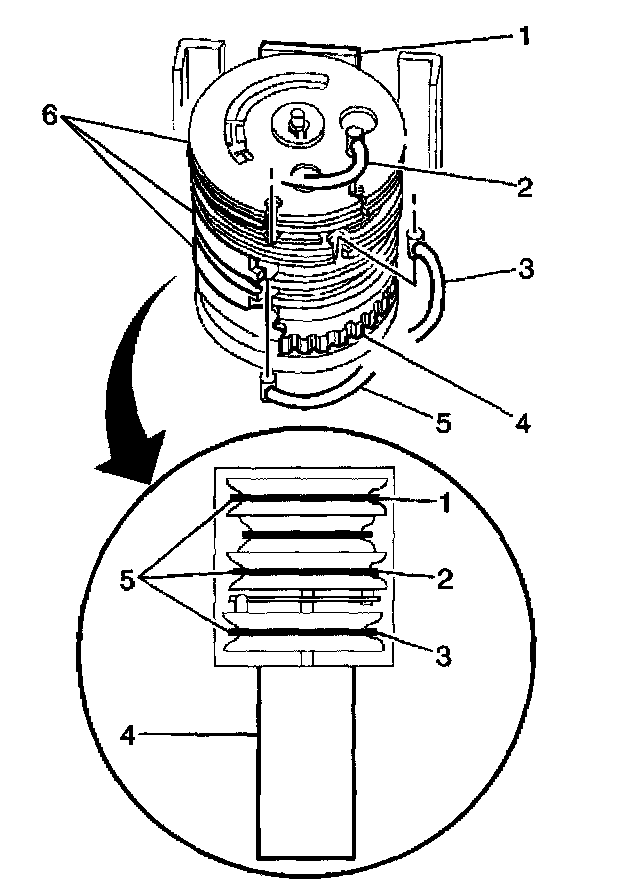 1
6
2
3
4
5
1
5
2
3
4