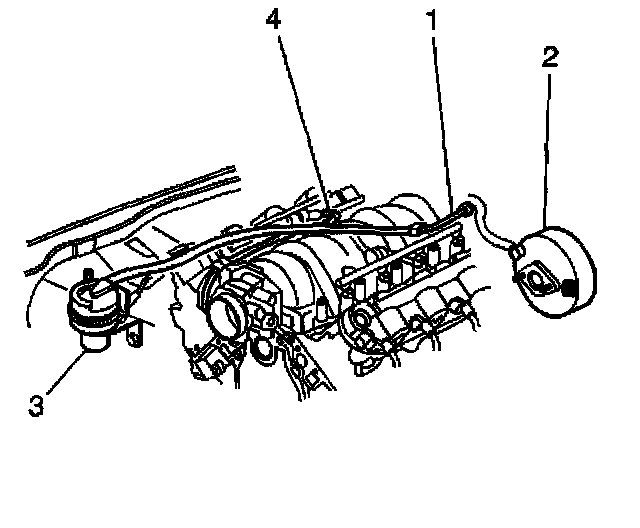 4
1
2
3