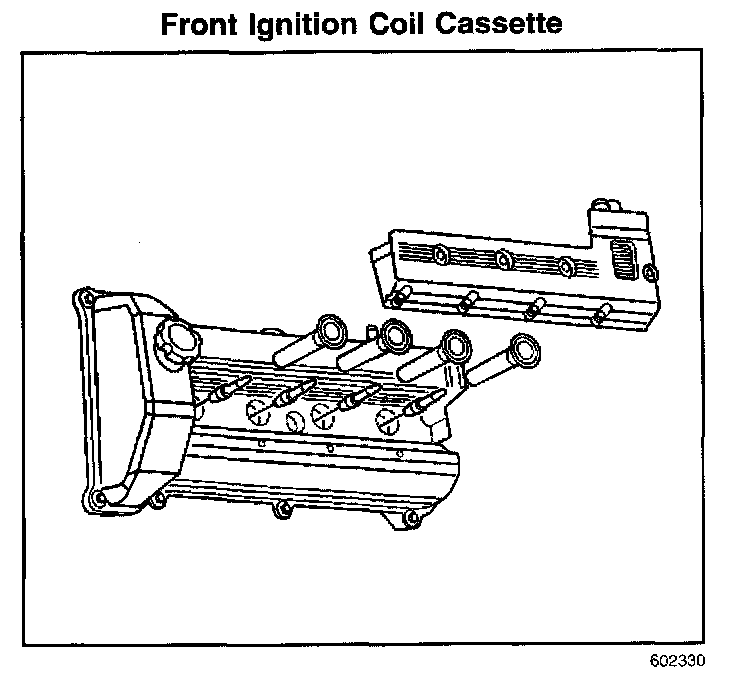 Front Ignition Coil Cassette

602330