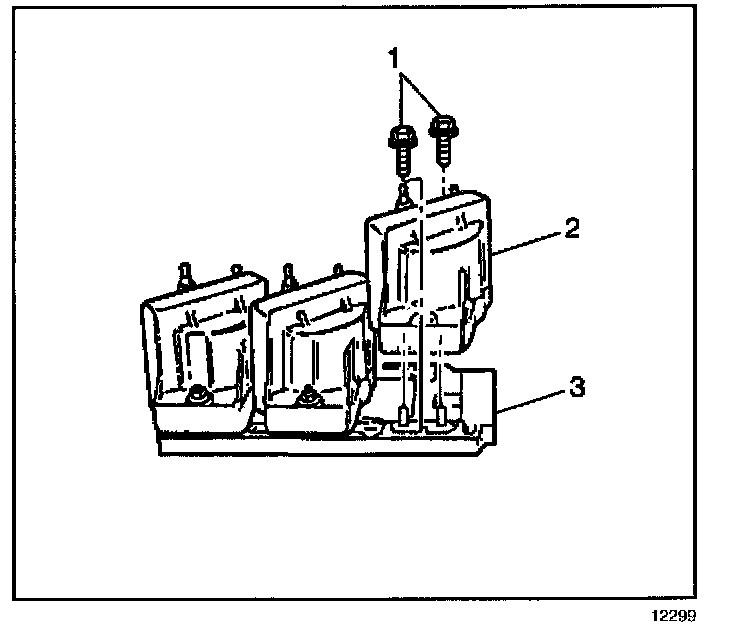 1
2
3
12299