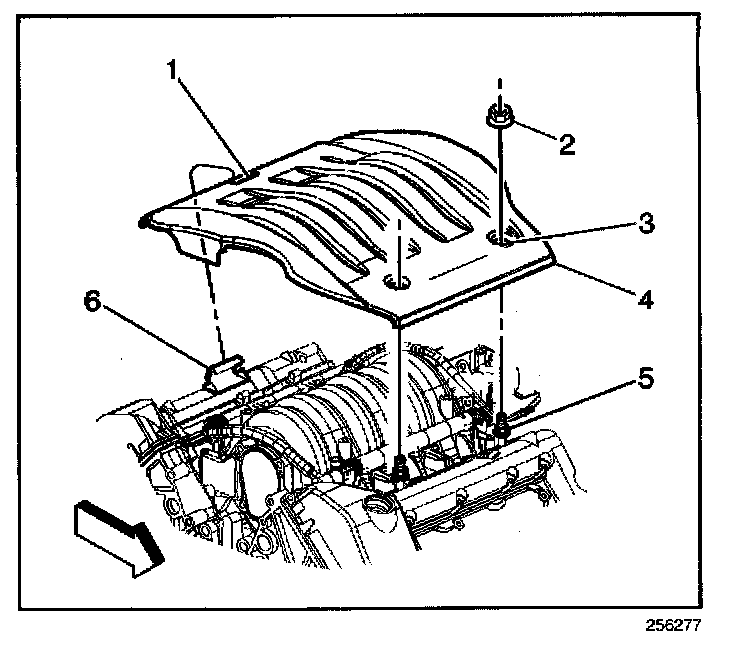 1
2
3
4
6
5
256277