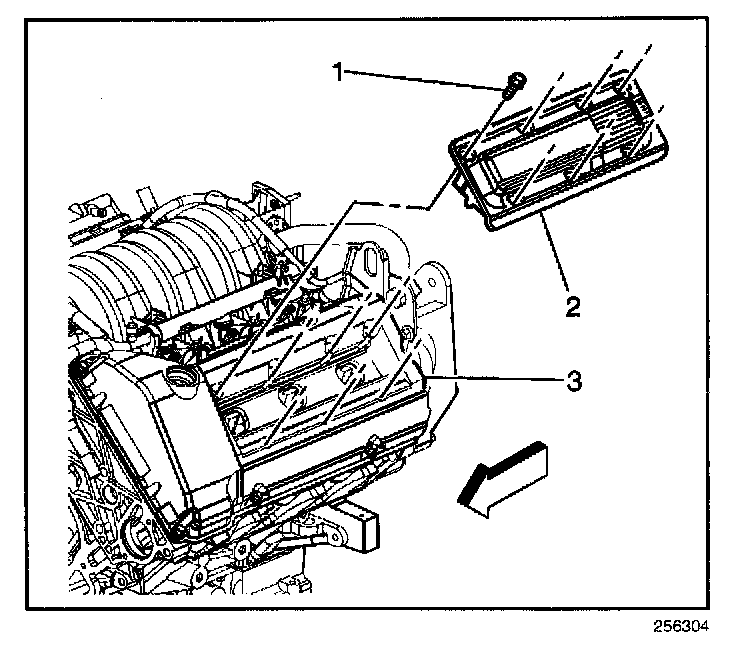 1
2
3
256304