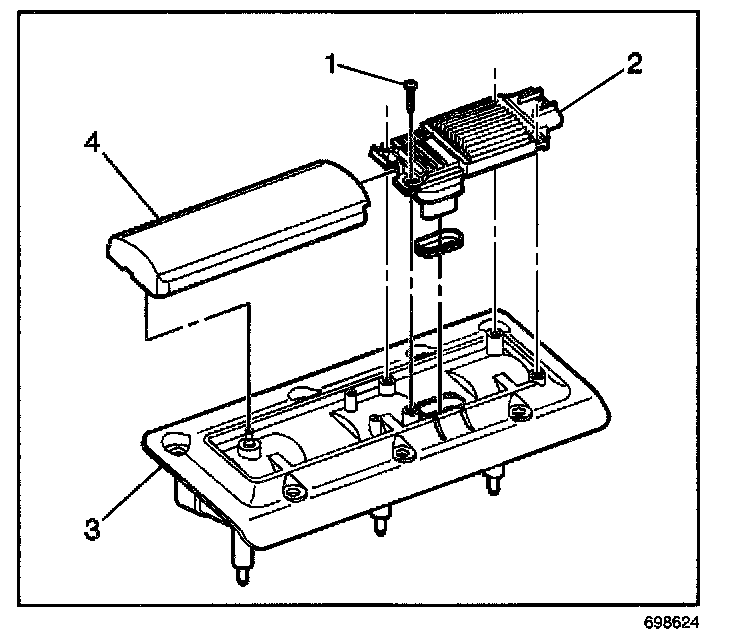 1
2
4
3
698624