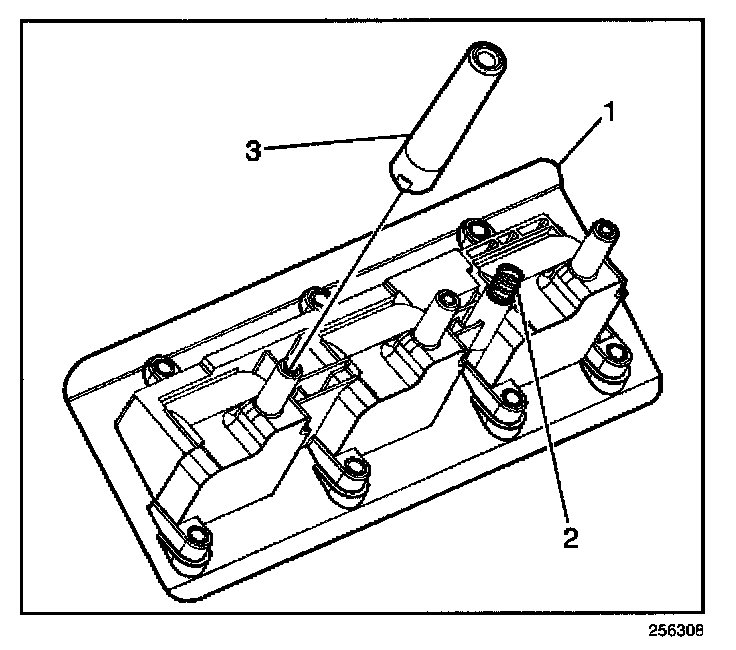 3
1
2
256308