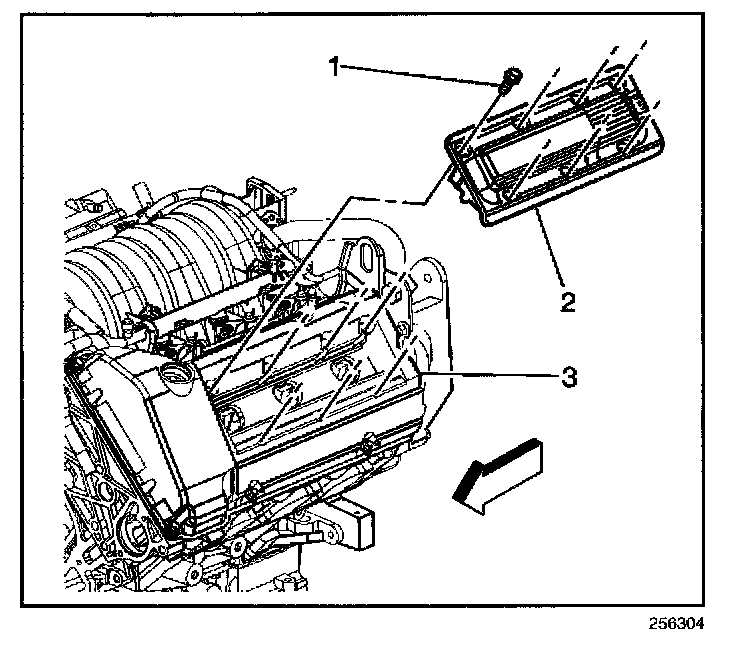 1
2
3
256304