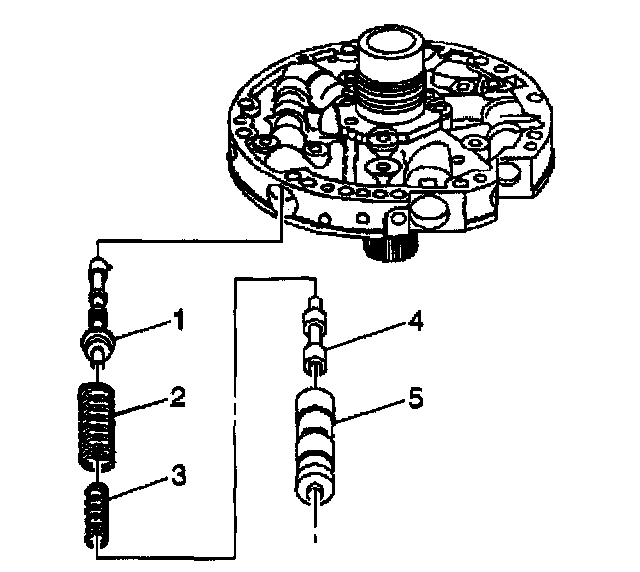 1
2
3
4
5