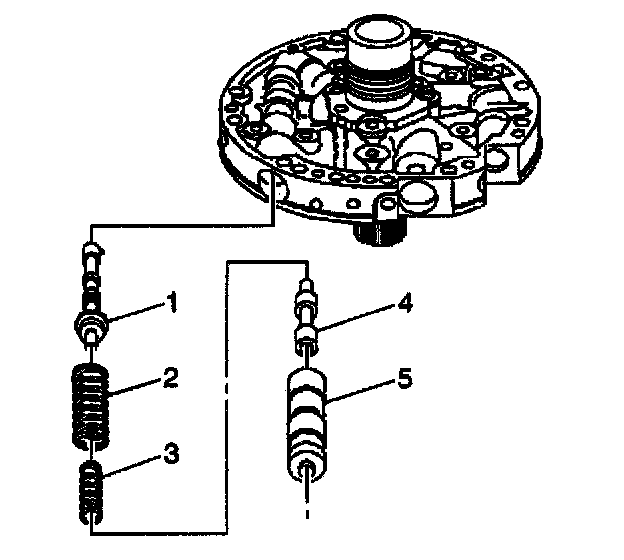 1
2
3
4
5