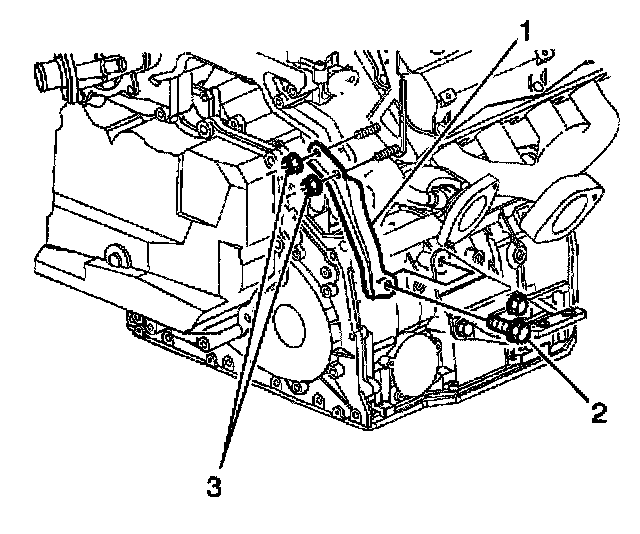 1
2
3