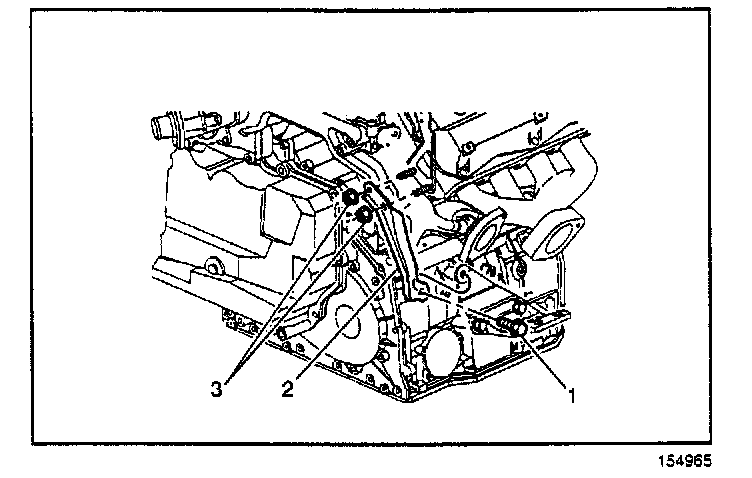 3
2
1
154965