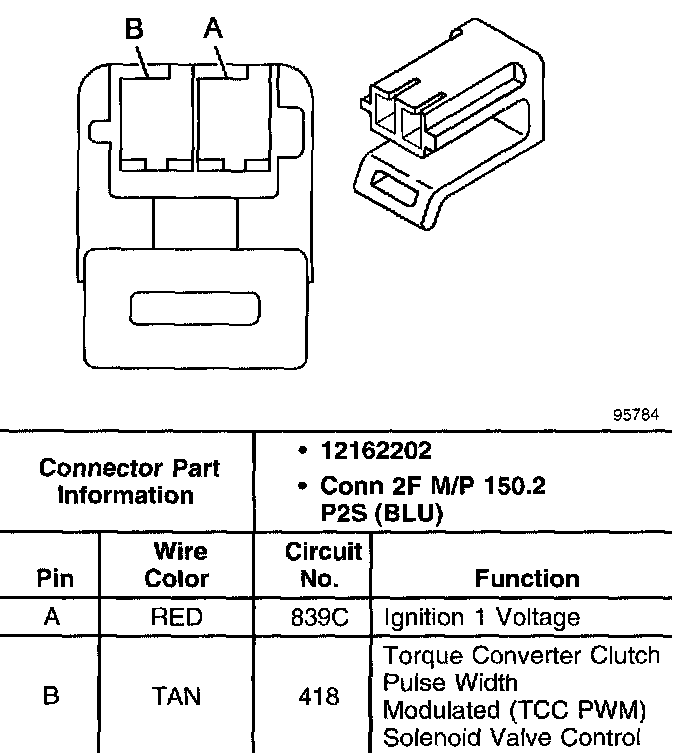 B A

95784

| Connector Part Information | | • 12162202 • Conn 2F M/P 150.2 P2S (BLU) | |
|---|---|---|---|
| Pin | Wire Color | Circuit No. | Function |
| A | RED | 839C | Ignition 1 Voltage |
| B | TAN | 418 | Torque Converter Clutch Pulse Width Modulated (TCC PWM) Solenoid Valve Control |