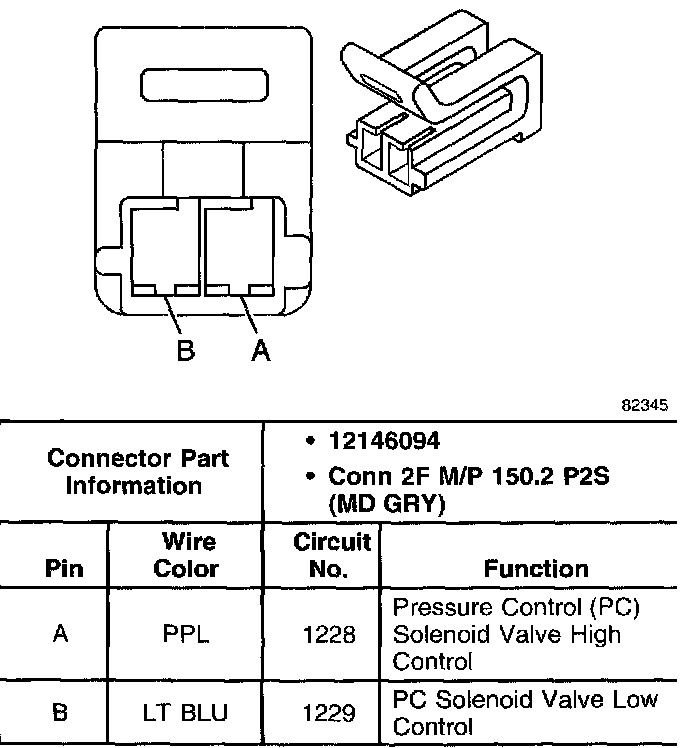 B A

82345

| Connector Part Information | | • 12146094 • Conn 2F M/P 150.2 P2S (MD GRY) | |
|---|---|---|---|
| Pin | Wire Color | Circuit No. | Function |
| A | PPL | 1228 | Pressure Control (PC) Solenoid Valve High Control |
| B | LT BLU | 1229 | PC Solenoid Valve Low Control |