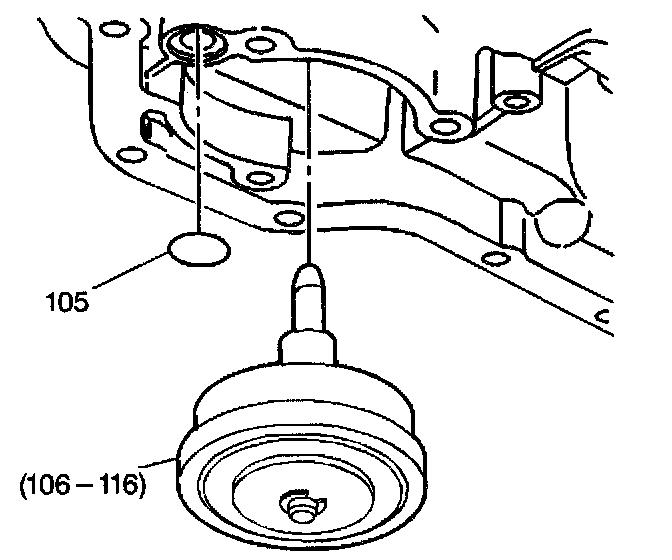 105

(106 – 116)