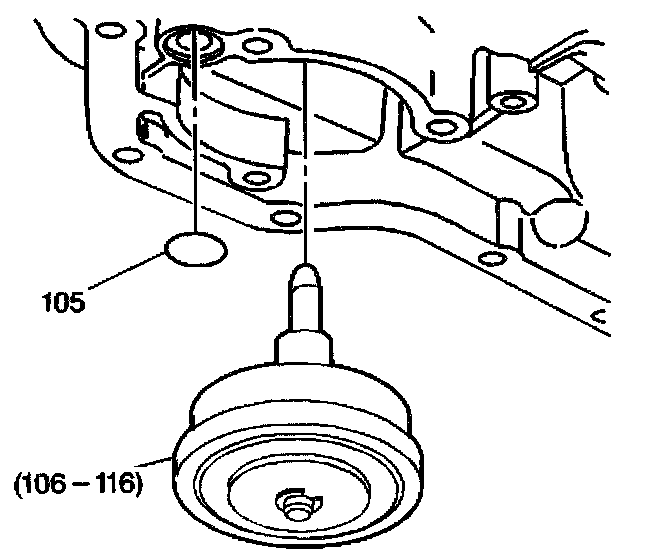 105

(106 – 116)