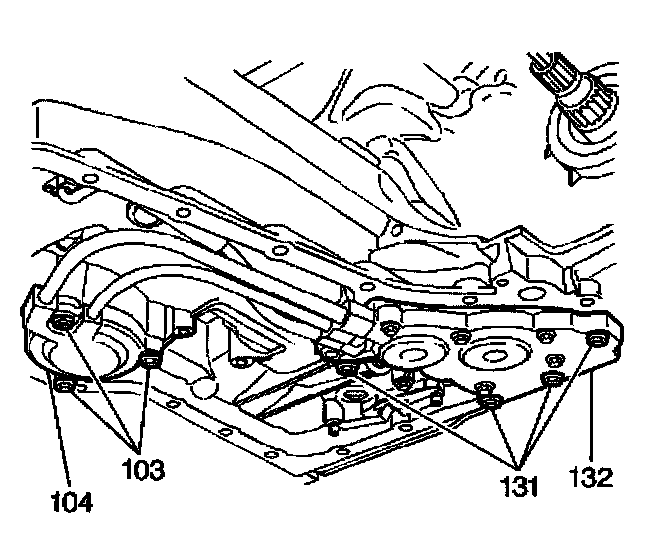 103
104
131
132